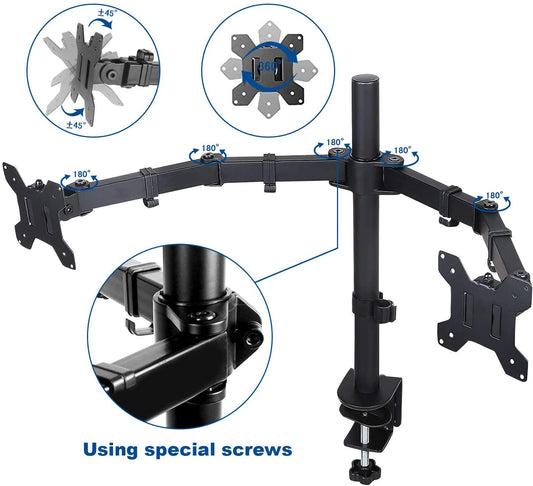 ±45°

±45°

360°

180°

180°

180°

180°

180°

Using special screws