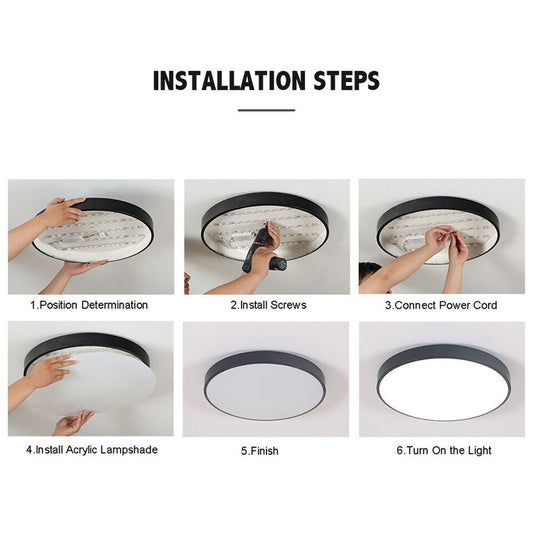 INSTALLATION STEPS

1.Position Determination

2.Install Screws

3.Connect Power Cord

4.Install Acrylic Lampshade

5.Finish

6.Turn On the Light