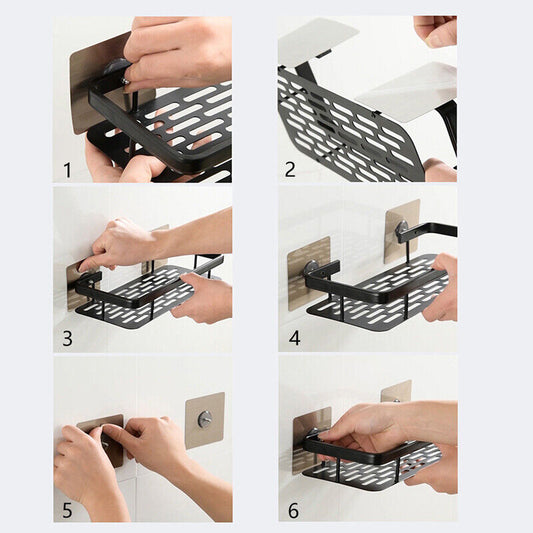 1

2

3

4

5

6