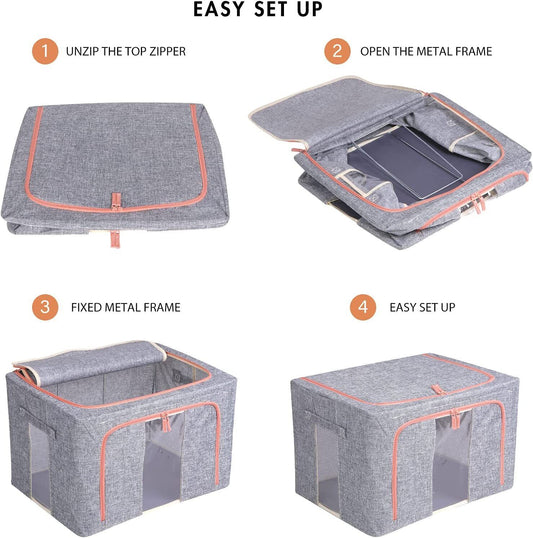 EASY SET UP

1 UNZIP THE TOP ZIPPER

2 OPEN THE METAL FRAME

3 FIXED METAL FRAME

4 EASY SET UP