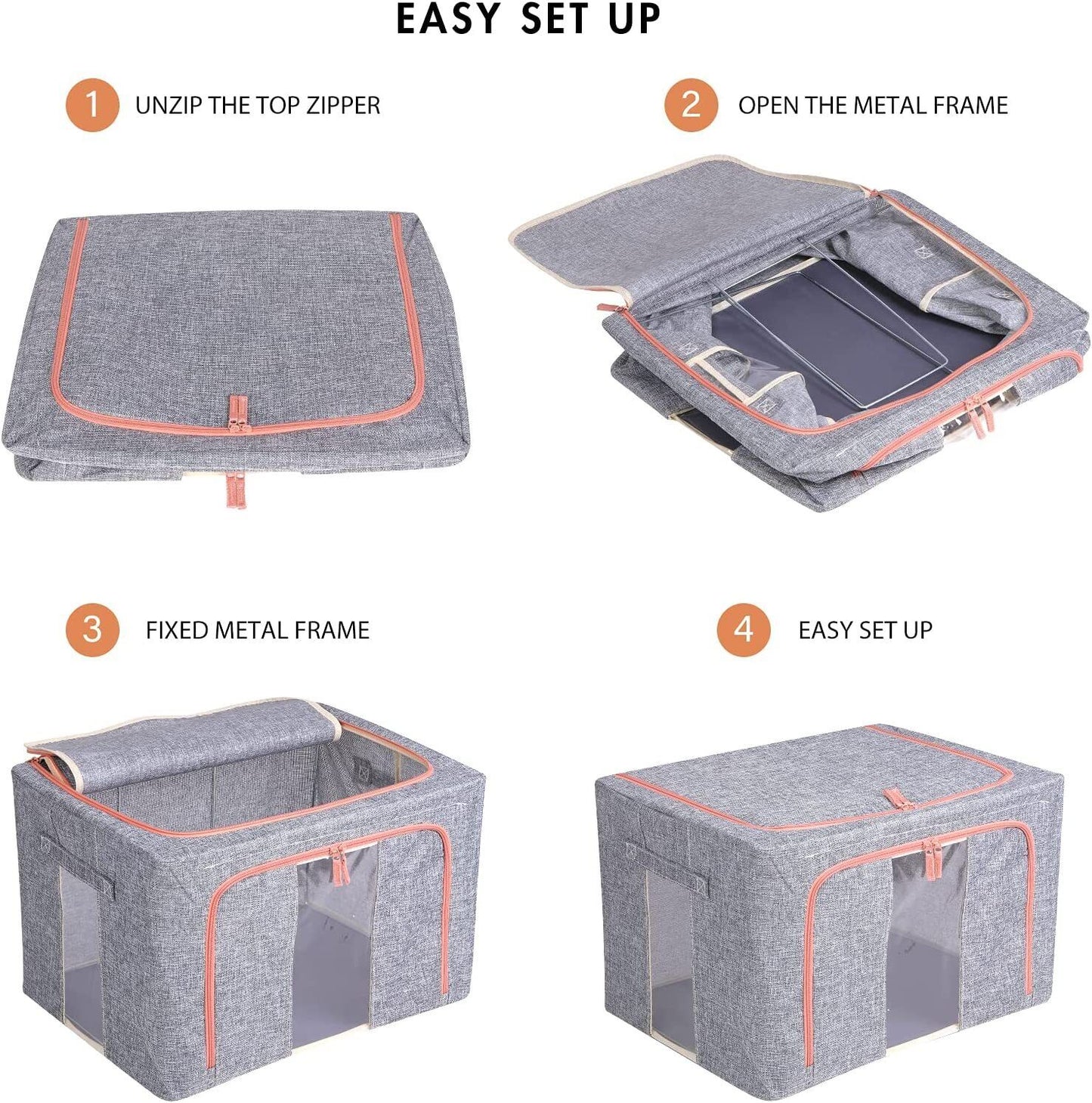 EASY SET UP

1 UNZIP THE TOP ZIPPER

2 OPEN THE METAL FRAME

3 FIXED METAL FRAME

4 EASY SET UP