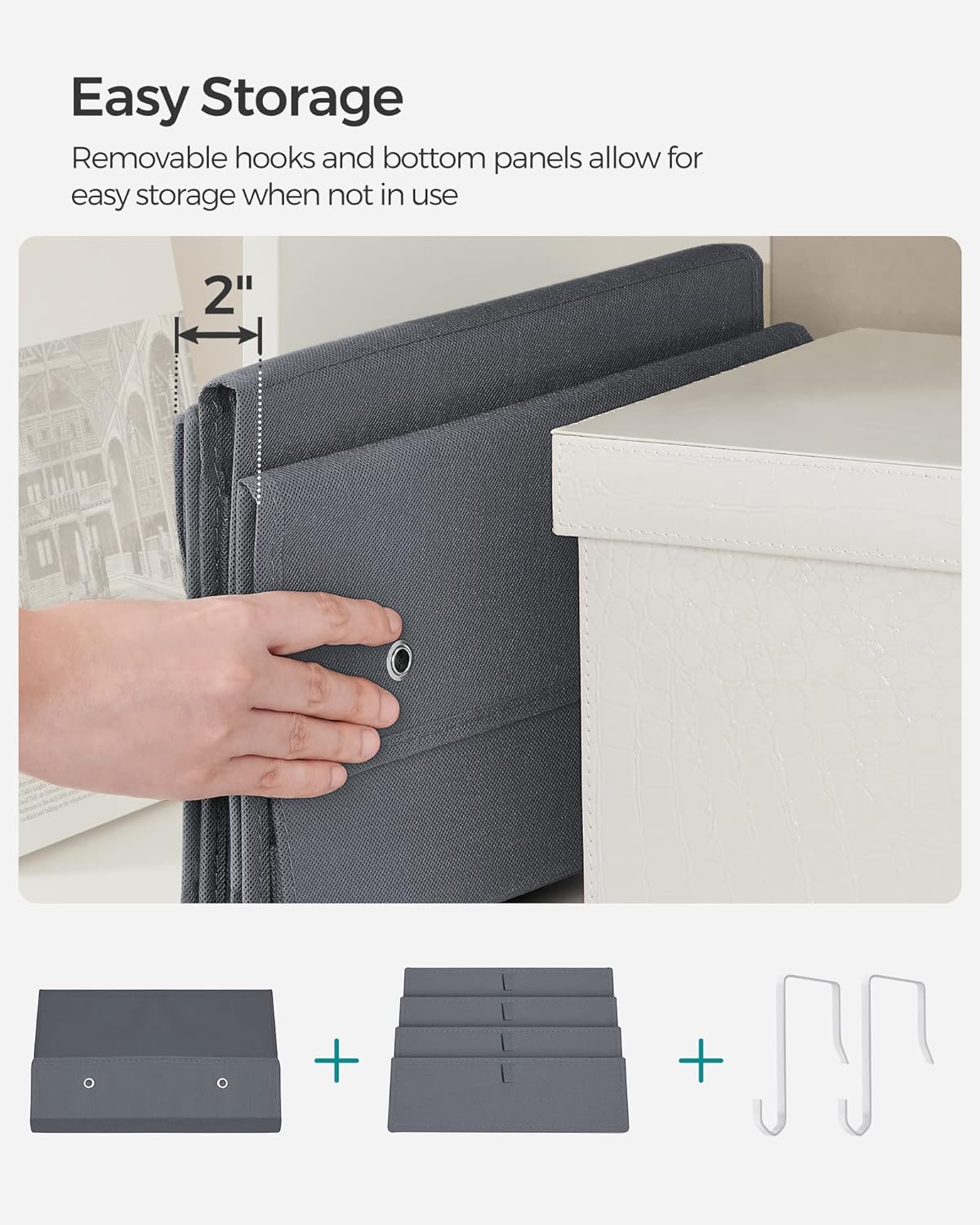 Easy Storage

Removable hooks and bottom panels allow for easy storage when not in use

2"

+

+