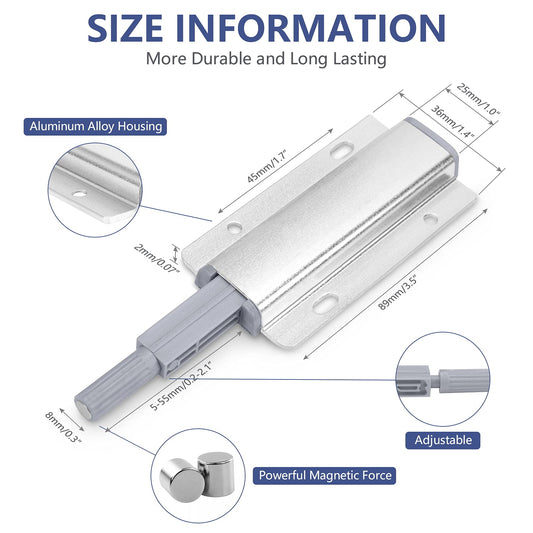 SIZE INFORMATION
More Durable and Long Lasting

Aluminum Alloy Housing

25mm/1.0"
36mm/1.4"
45mm/1.7"
2mm/0.07"
89mm/3.5"
5-55mm/0.2-2.1"
8mm/0.3"

Adjustable

Powerful Magnetic Force