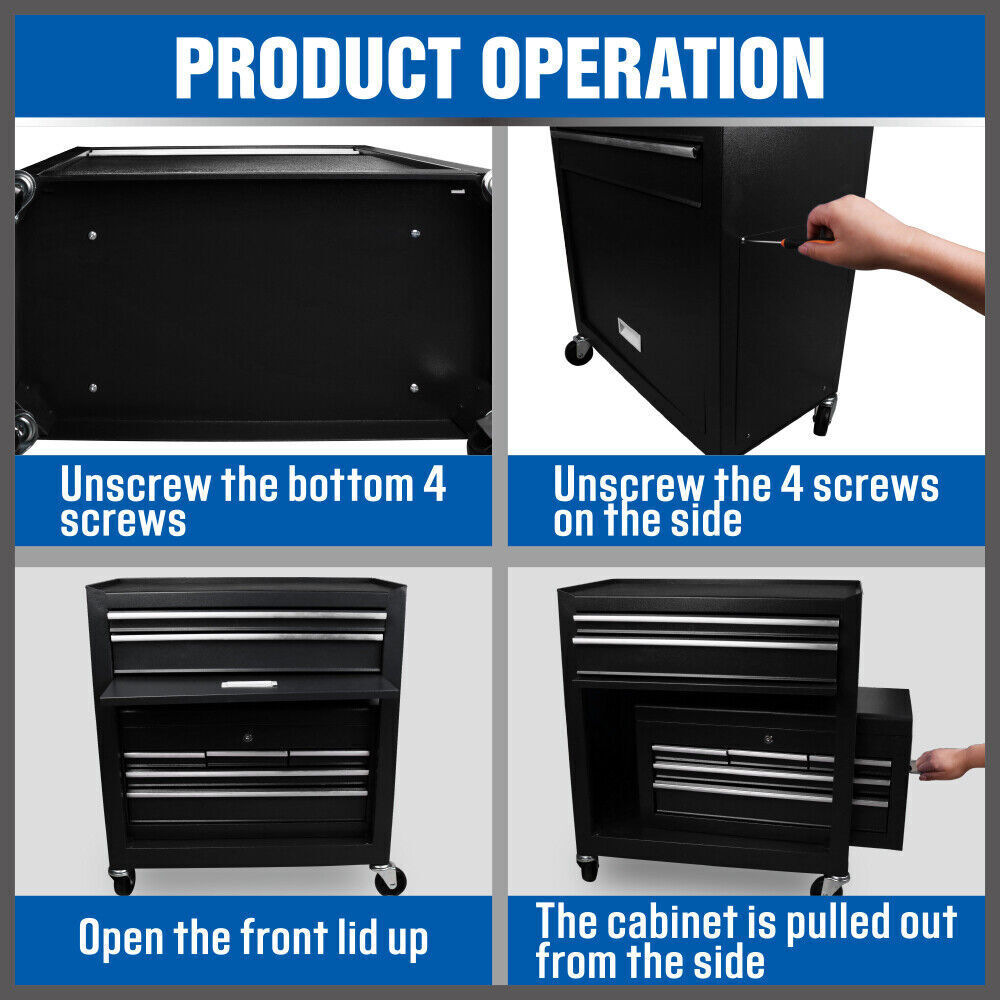 PRODUCT OPERATION

Unscrew the bottom 4 screws

Unscrew the 4 screws on the side

Open the front lid up

The cabinet is pulled out from the side