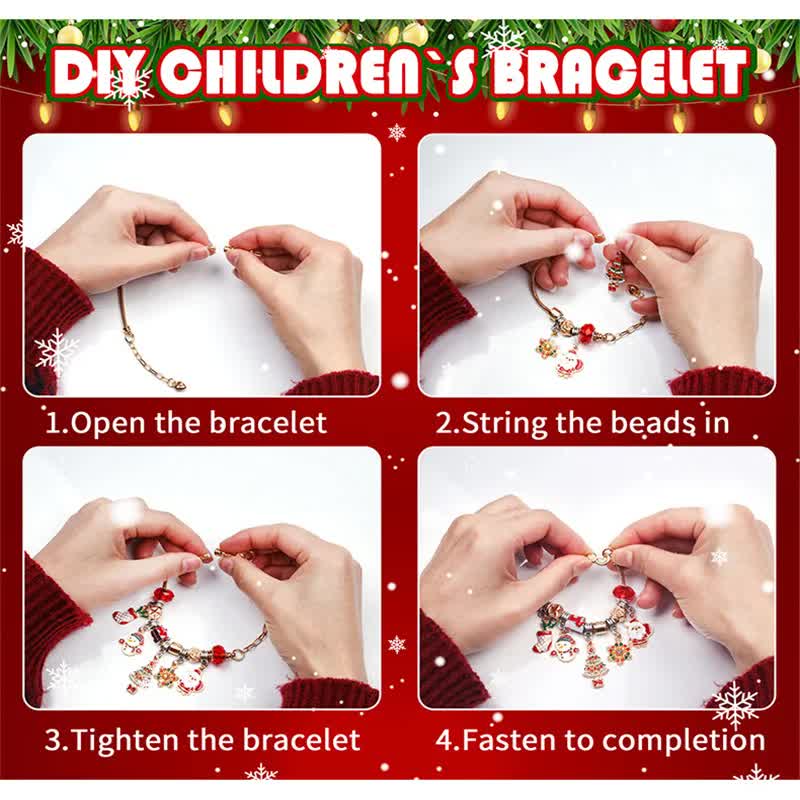 DIY CHILDREN`S BRACELET

1.Open the bracelet

2.String the beads in

3.Tighten the bracelet

4.Fasten to completion