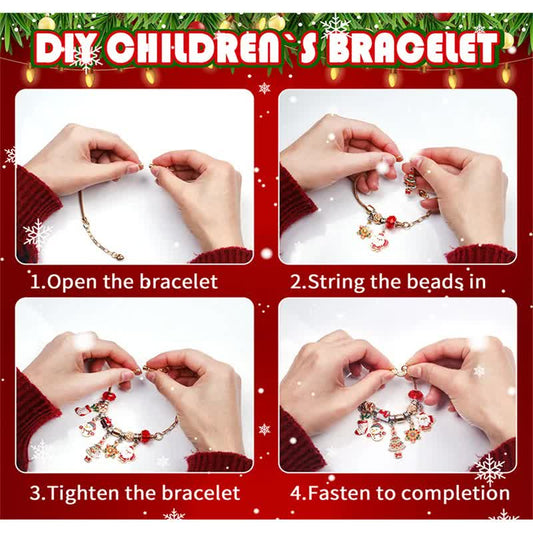 DIY CHILDREN`S BRACELET

1.Open the bracelet

2.String the beads in

3.Tighten the bracelet

4.Fasten to completion