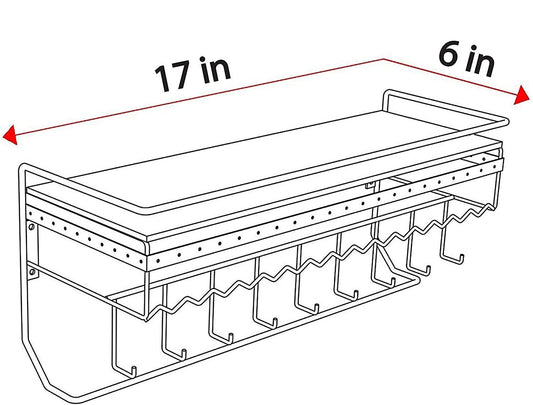 17 in
6 in