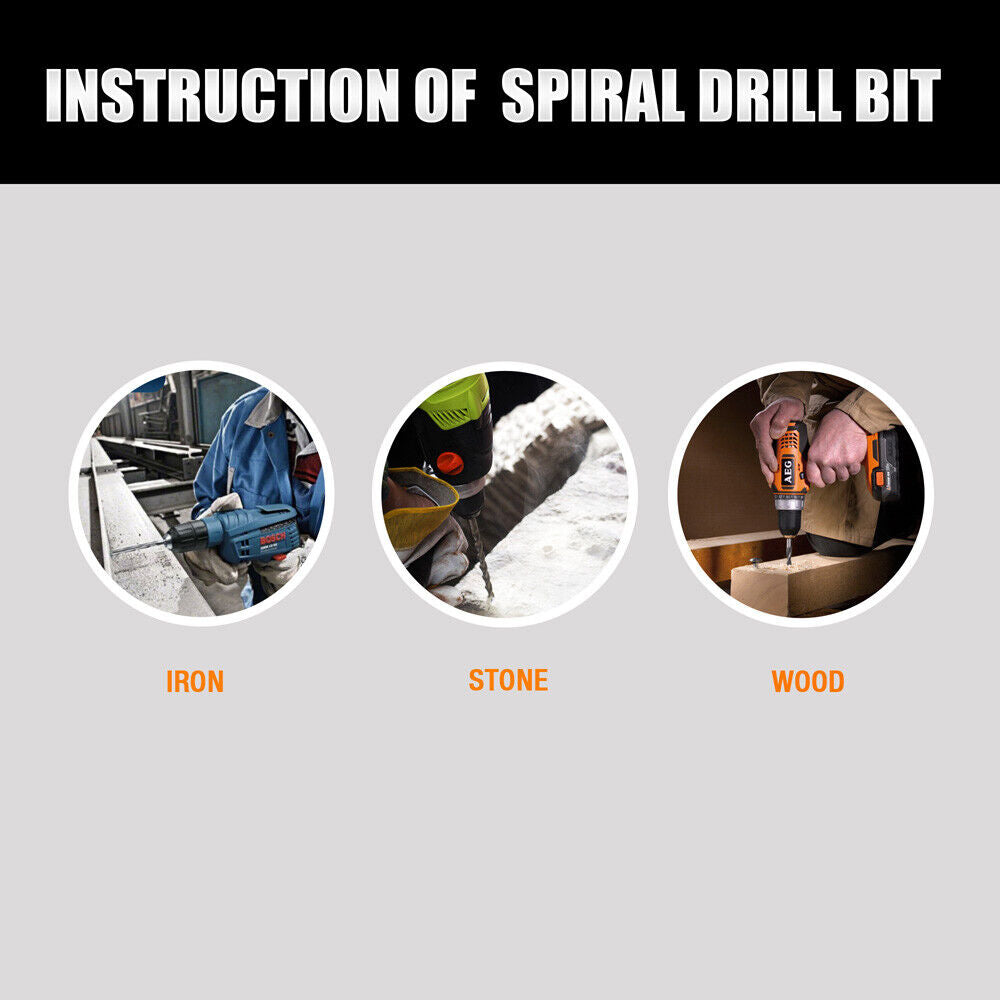 INSTRUCTION OF SPIRAL DRILL BIT

BOSCH

AEG

IRON

STONE

WOOD