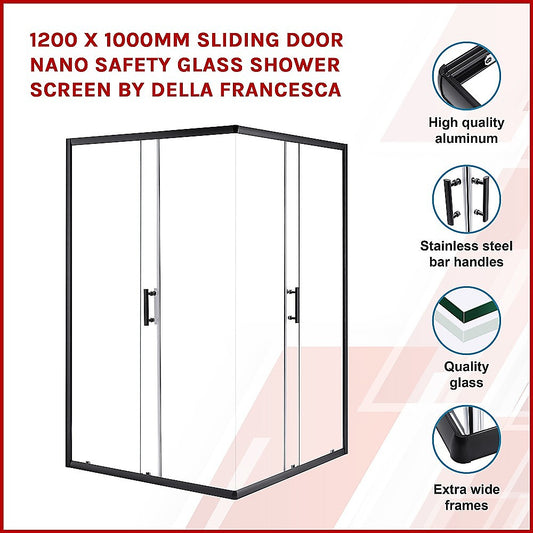 1200 X 1000MM SLIDING DOOR NANO SAFETY GLASS SHOWER SCREEN BY DELLA FRANCESCA

High quality aluminum

Stainless steel bar handles

Quality glass

Extra wide frames