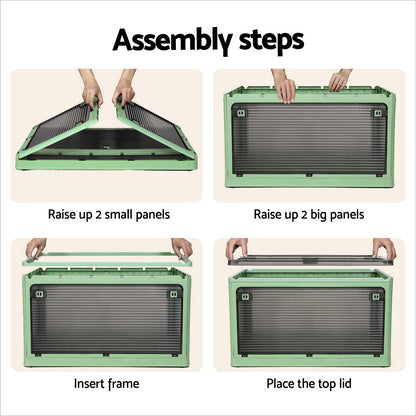 Assembly steps

Raise up 2 small panels

Raise up 2 big panels

Insert frame

Place the top lid