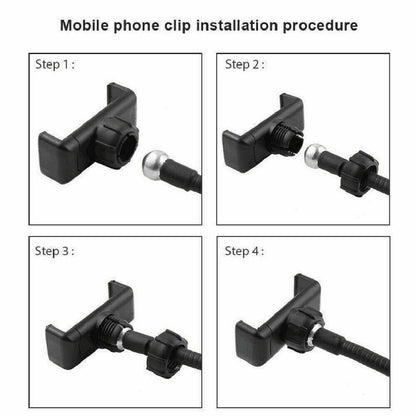 Mobile phone clip installation procedure

Step 1 :

Step 2 :

Step 3 :

Step 4 :