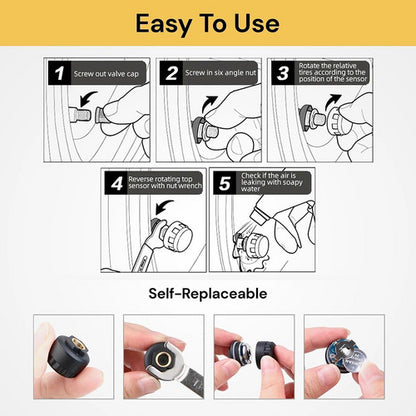 Easy To Use

1 Screw out valve cap

2 Screw in six angle nut

3 Rotate the relative tires according to the position of the sensor

4 Reverse rotating top sensor with nut wrench

5 Check if the air is leaking with soapy water

Self-Replaceable