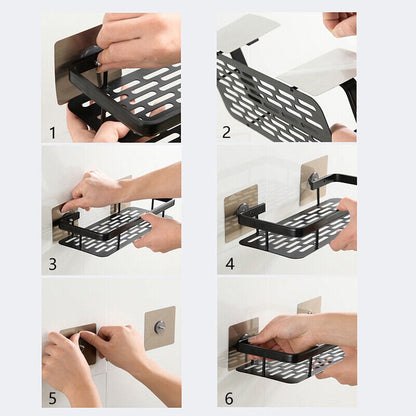 1

2

3

4

5

6