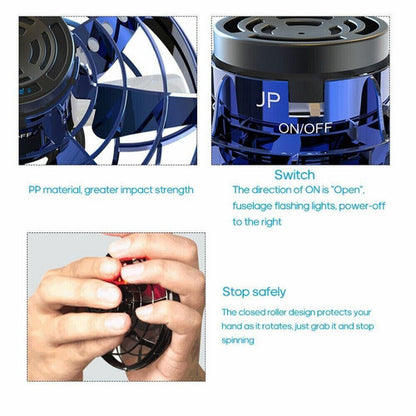 JP

ON/OFF

PP material, greater impact strength

Switch

The direction of ON is "Open", fuselage flashing lights, power-off to the right

Stop safely

The closed roller design protects your hand as it rotates, just grab it and stop spinning