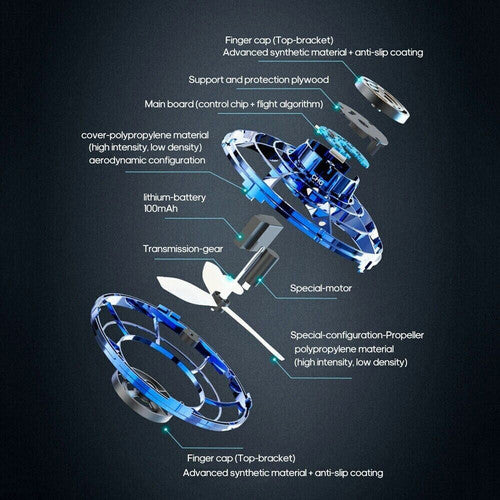 Finger cap (Top-bracket)
Advanced synthetic material + anti-slip coating

Support and protection plywood

Main board (control chip + flight algorithm)

cover-polypropylene material
(high intensity, low density)
aerodynamic configuration

CHG

lithium-battery
100mAh

Transmission-gear

Special-motor

Special-configuration-Propeller
polypropylene material
(high intensity, low density)

Finger cap (Top-bracket)
Advanced synthetic material + anti-slip coating