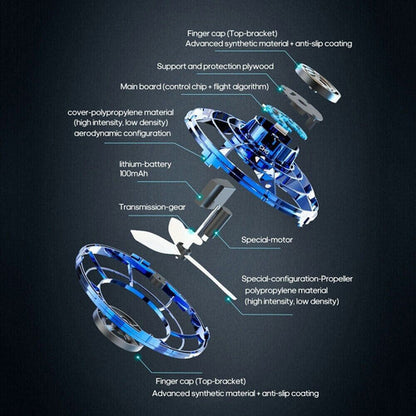 Finger cap (Top-bracket)
Advanced synthetic material + anti-slip coating

Support and protection plywood

Main board (control chip + flight algorithm)

cover-polypropylene material
(high intensity, low density)
aerodynamic configuration

lithium-battery
100mAh

Transmission-gear

Special-motor

Special-configuration-Propeller
polypropylene material
(high intensity, low density)

Finger cap (Top-bracket)
Advanced synthetic material + anti-slip coating