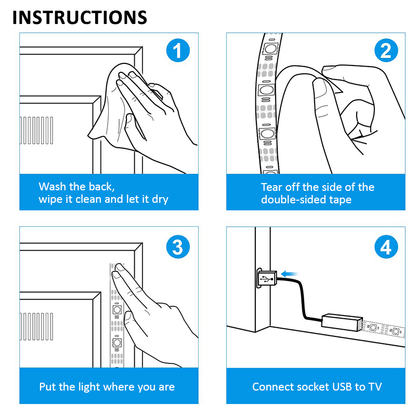 INSTRUCTIONS

1

Wash the back, wipe it clean and let it dry

2

Tear off the side of the double-sided tape

3

Put the light where you are

4

Connect socket USB to TV