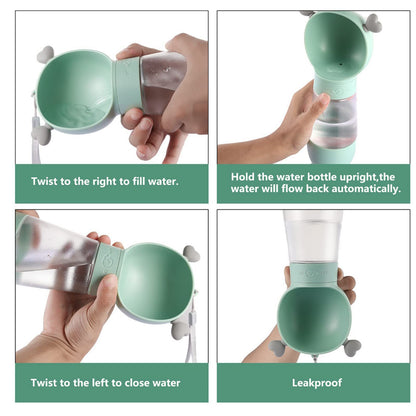 Twist to the right to fill water.

Hold the water bottle upright,the water will flow back automatically.

Twist to the left to close water

Leakproof