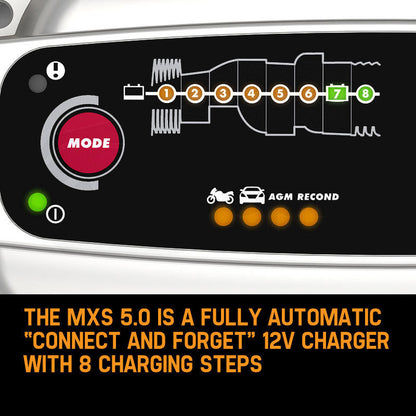 1 2 3 4 5 6 7 8

MODE

AGM RECOND

THE MXS 5.0 IS A FULLY AUTOMATIC "CONNECT AND FORGET" 12V CHARGER WITH 8 CHARGING STEPS