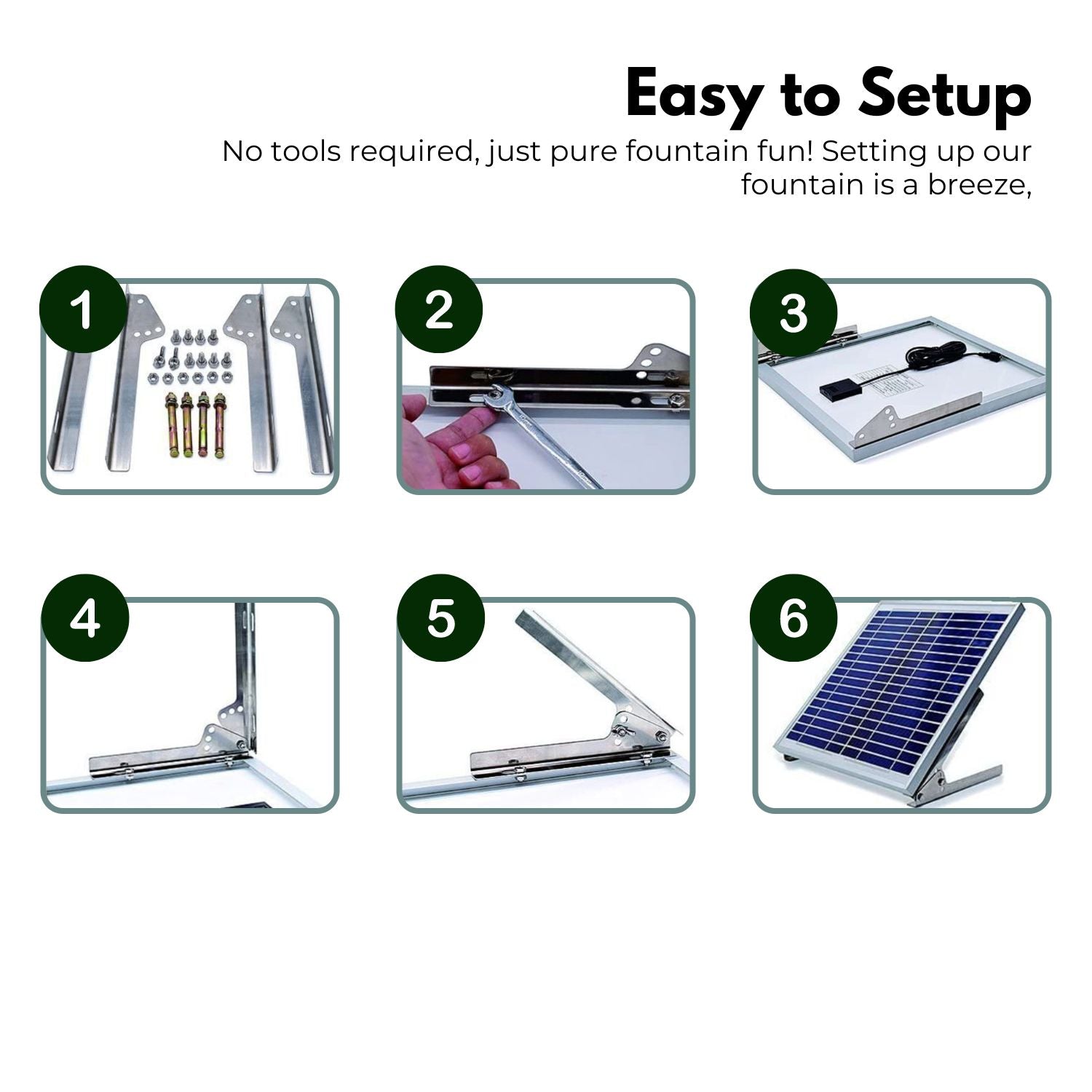 Easy to Setup

No tools required, just pure fountain fun! Setting up our fountain is a breeze,

1

2

3

4

5

6