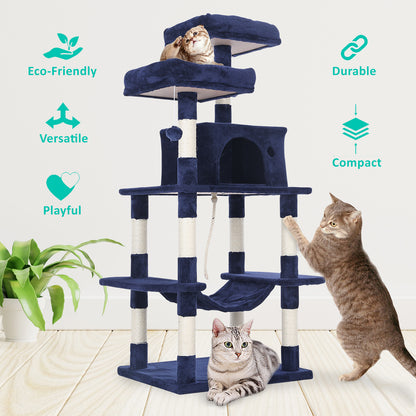 Eco-Friendly

Versatile

Playful

Durable

Compact