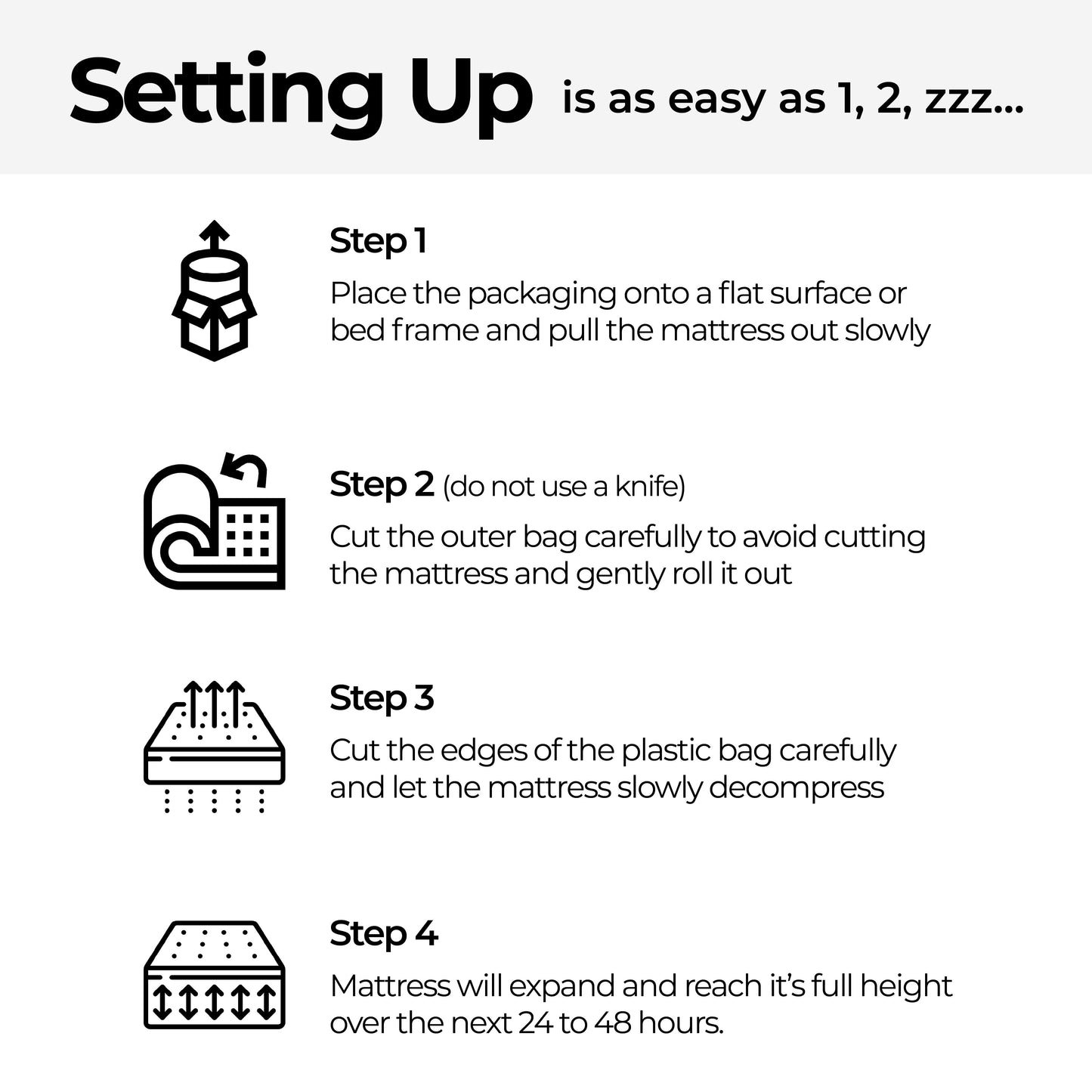 Setting Up is as easy as 1, 2, zzz...

Step 1
Place the packaging onto a flat surface or bed frame and pull the mattress out slowly

Step 2 (do not use a knife)
Cut the outer bag carefully to avoid cutting the mattress and gently roll it out

Step 3
Cut the edges of the plastic bag carefully and let the mattress slowly decompress

Step 4
Mattress will expand and reach it's full height over the next 24 to 48 hours.