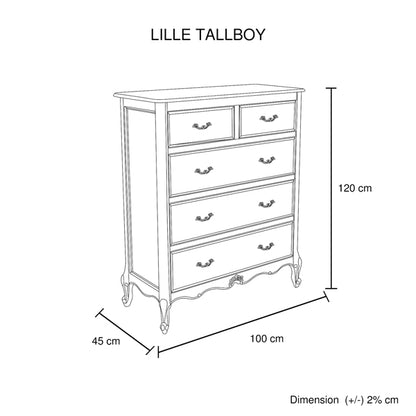 LILLE TALLBOY

120 cm

45 cm

100 cm

Dimension (+/-) 2% cm