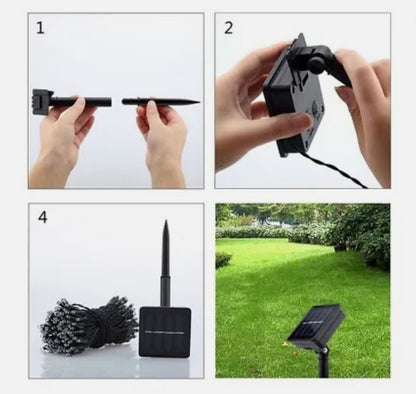 1

2

4