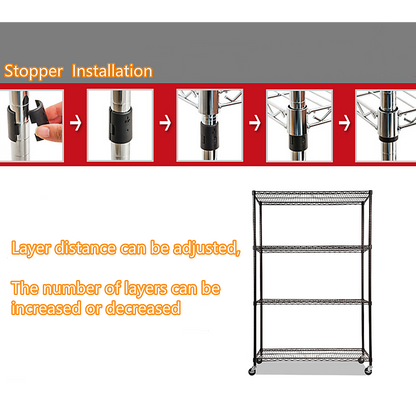 Stopper Installation

Layer distance can be adjusted,

The number of layers can be increased or decreased