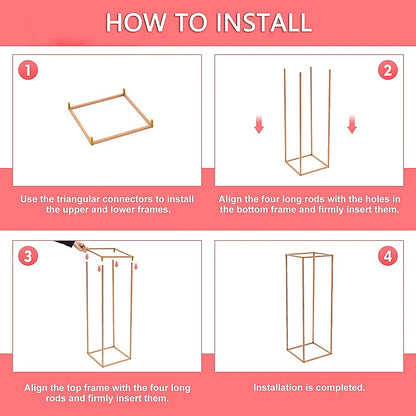 HOW TO INSTALL

1

Use the triangular connectors to install the upper and lower frames.

2

Align the four long rods with the holes in the bottom frame and firmly insert them.

3

Align the top frame with the four long rods and firmly insert them.

4

Installation is completed.