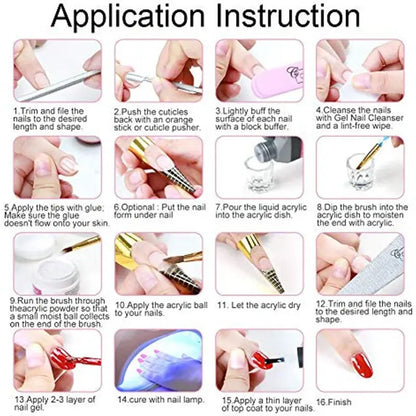 Application Instruction

1.Trim and file the nails to the desired length and shape.

2.Push the cuticles back with an orange stick or cuticle pusher.

3.Lightly buff the surface of each nail with a block buffer.

4.Cleanse the nails with Gel Nail Cleanser and a lint-free wipe.

5.Apply the tips with glue; Make sure the glue doesn't flow onto your skin.

6.Optional : Put the nail form under nail

7.Pour the liquid acrylic into the acrylic dish.

8.Dip the brush into the acrylic dish to moisten the end with acrylic.

9.Run the brush through theacrylic powder so that a small moist ball collects on the end of the brush.

10.Apply the acrylic ball to your nails.

11. Let the acrylic dry

12.Trim and file the nails to the desired length and shape.

13.Apply 2-3 layer of nail gel.

14.cure with nail lamp.

15.Apply a thin layer of top coat to your nails.

16.Finish