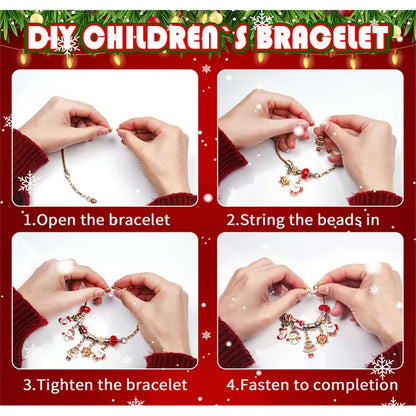 DIY CHILDREN`S BRACELET

1.Open the bracelet

2.String the beads in

3.Tighten the bracelet

4.Fasten to completion