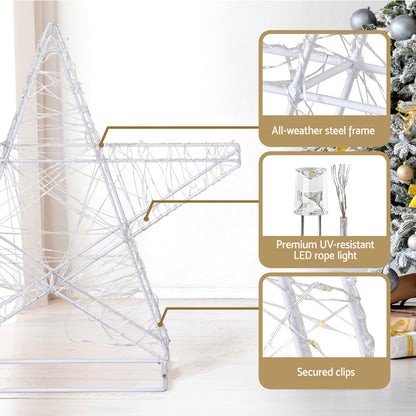 All-weather steel frame

Premium UV-resistant LED rope light

Secured clips