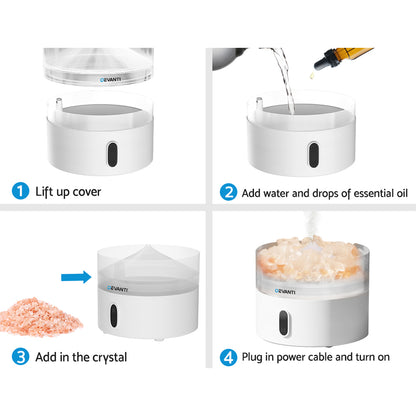 DEVANTI

1 Lift up cover

2 Add water and drops of essential oil

DEVANTI

3 Add in the crystal

DEVANTI

4 Plug in power cable and turn on