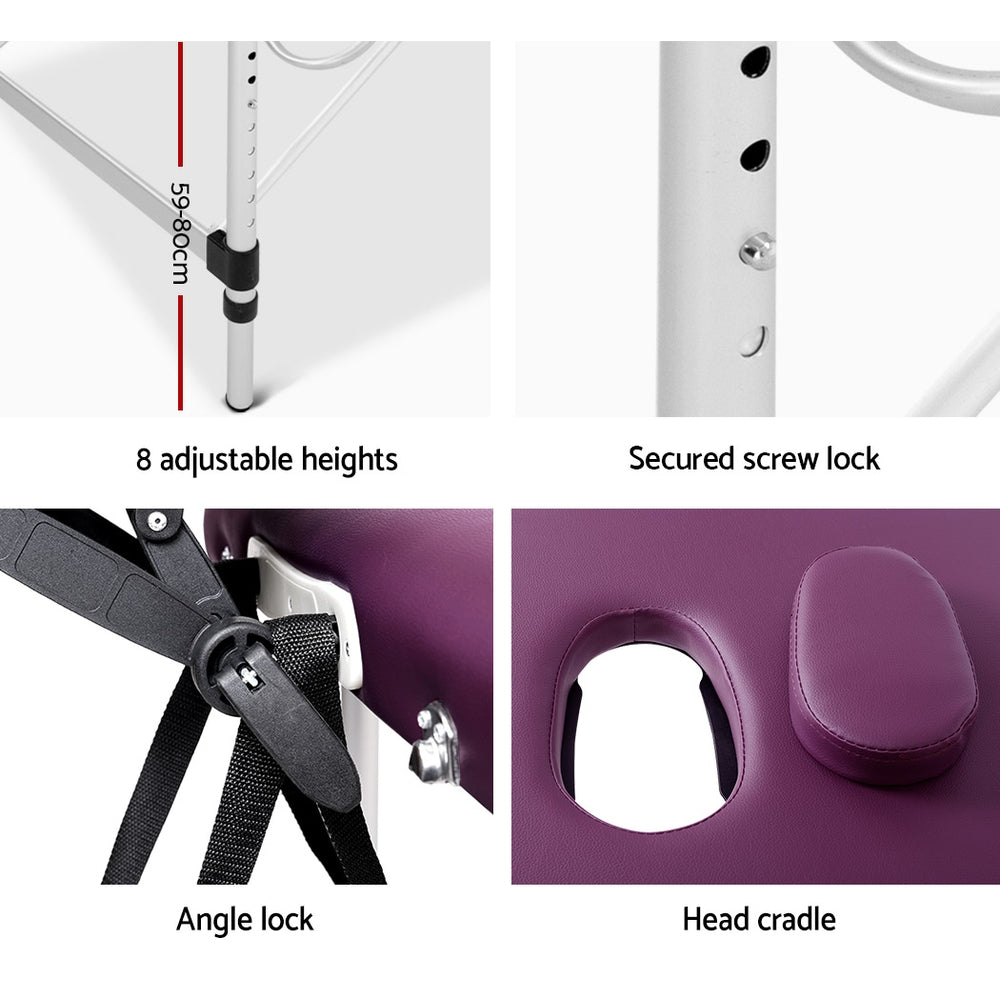 59-80cm

8 adjustable heights

Secured screw lock

Angle lock

Head cradle