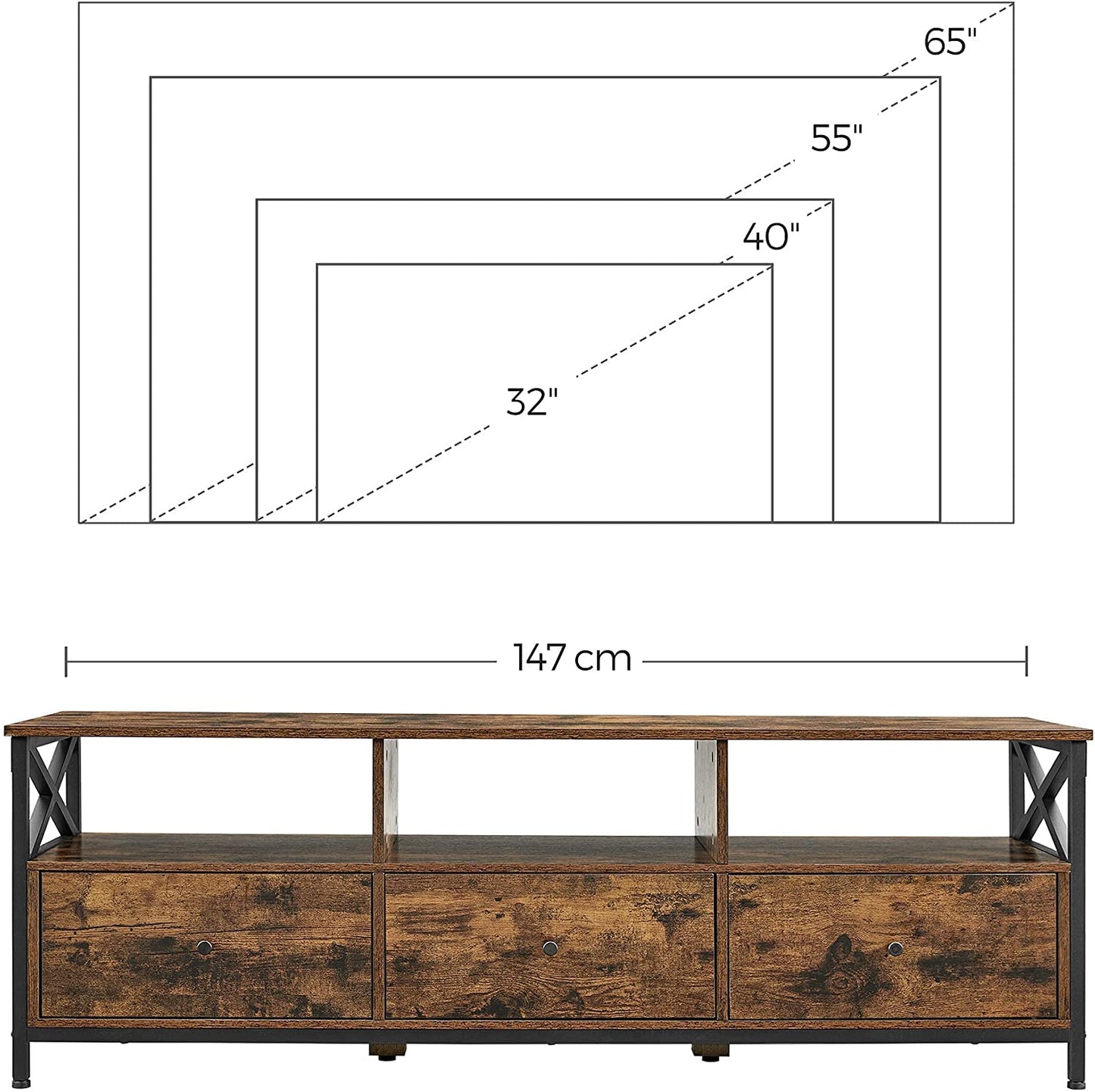 65"

55"

40"

32"

147 cm