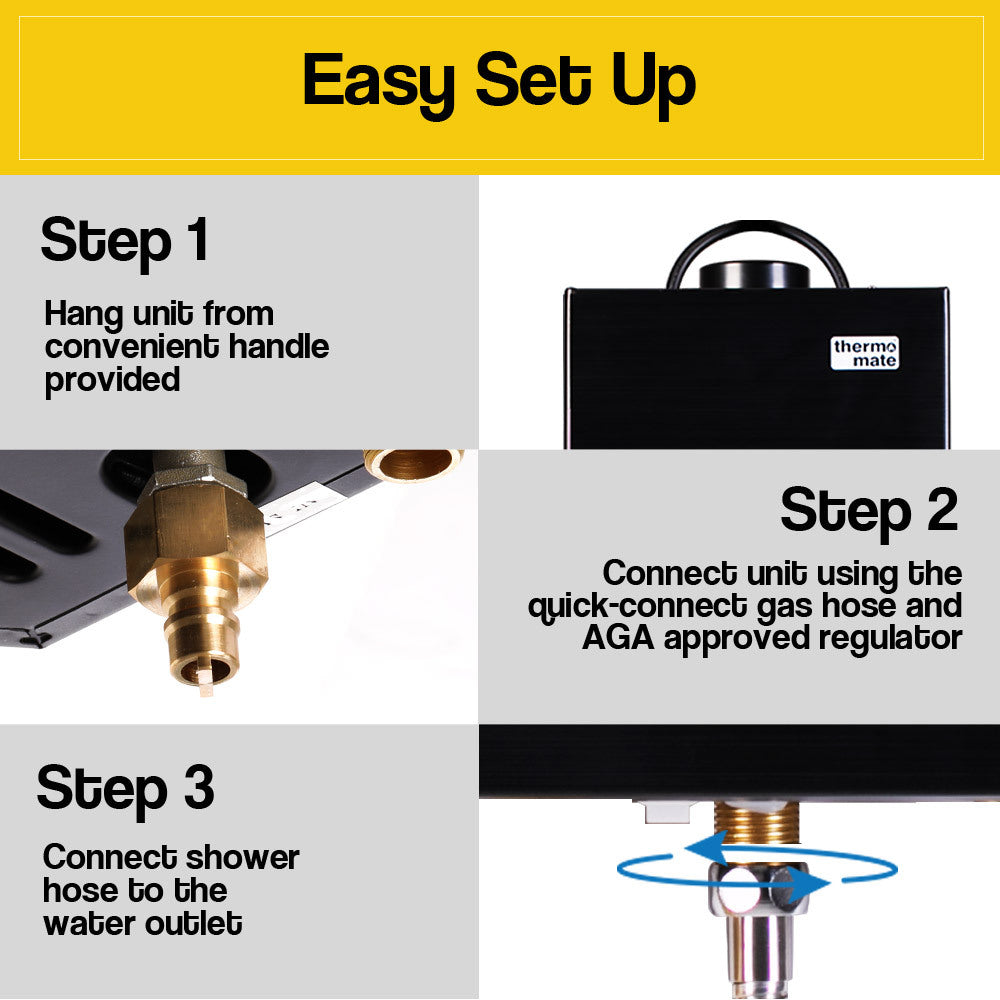 Easy Set Up

Step 1

Hang unit from convenient handle provided

thermo mate

Step 2

Connect unit using the quick-connect gas hose and AGA approved regulator

Step 3

Connect shower hose to the water outlet