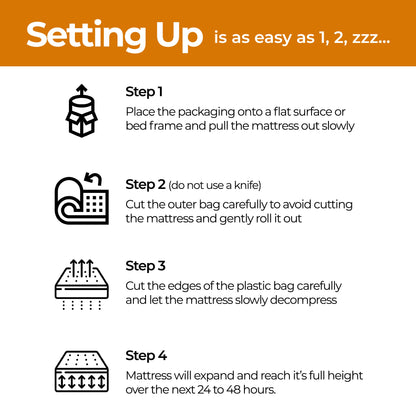 Setting Up is as easy as 1, 2, zzz...

Step 1
Place the packaging onto a flat surface or bed frame and pull the mattress out slowly

Step 2 (do not use a knife)
Cut the outer bag carefully to avoid cutting the mattress and gently roll it out

Step 3
Cut the edges of the plastic bag carefully and let the mattress slowly decompress

Step 4
Mattress will expand and reach it's full height over the next 24 to 48 hours.