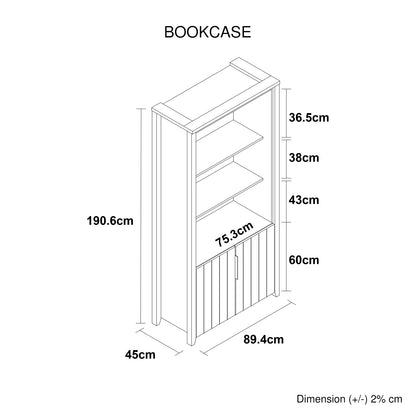 BOOKCASE

36.5cm

38cm

43cm

190.6cm

75.3cm

60cm

89.4cm

45cm

Dimension (+/-) 2% cm