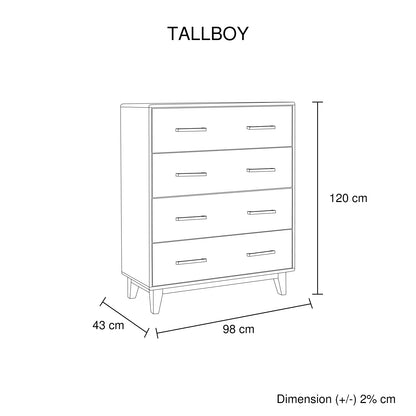 TALLBOY

120 cm

43 cm

98 cm

Dimension (+/-) 2% cm