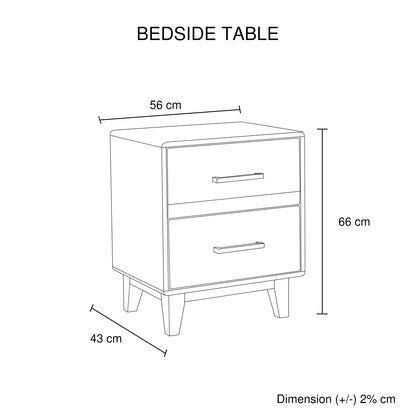 BEDSIDE TABLE

56 cm

66 cm

43 cm

Dimension (+/-) 2% cm