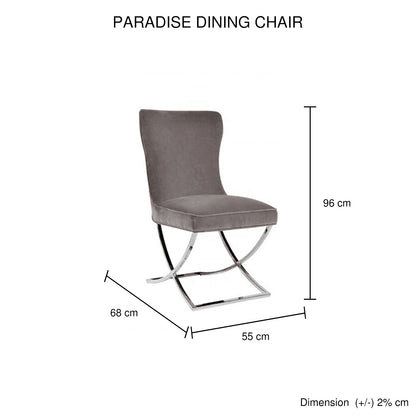 PARADISE DINING CHAIR

96 cm

68 cm

55 cm

Dimension (+/-) 2% cm