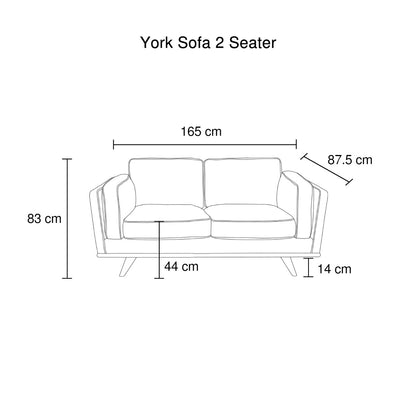 York Sofa 2 Seater

165 cm

87.5 cm

83 cm

44 cm

14 cm