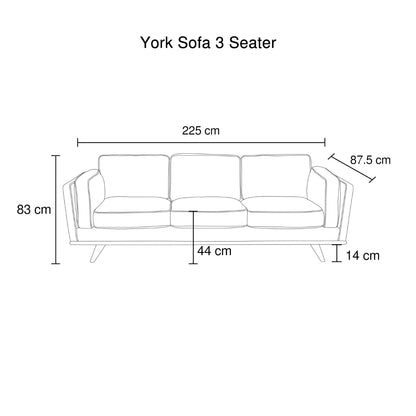 York Sofa 3 Seater

225 cm

87.5 cm

83 cm

44 cm

14 cm