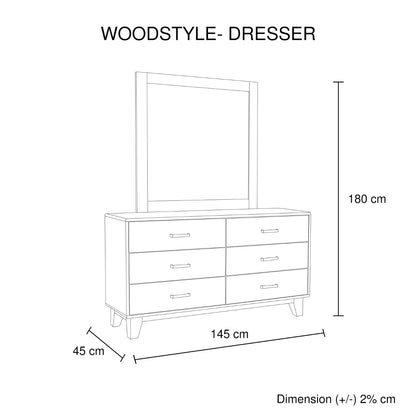 WOODSTYLE- DRESSER

180 cm

145 cm

45 cm

Dimension (+/-) 2% cm