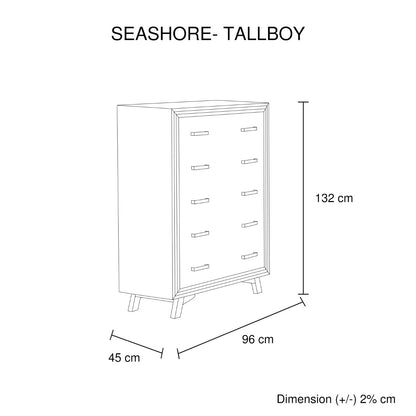 SEASHORE- TALLBOY

132 cm

96 cm

45 cm

Dimension (+/-) 2% cm