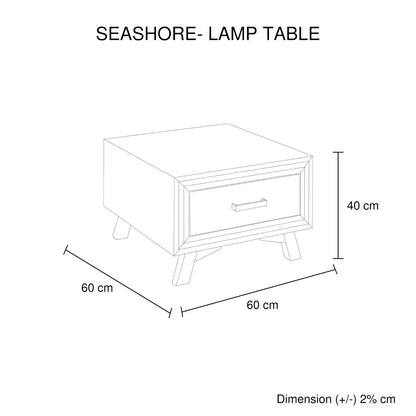 SEASHORE- LAMP TABLE

40 cm

60 cm

60 cm

Dimension (+/-) 2% cm